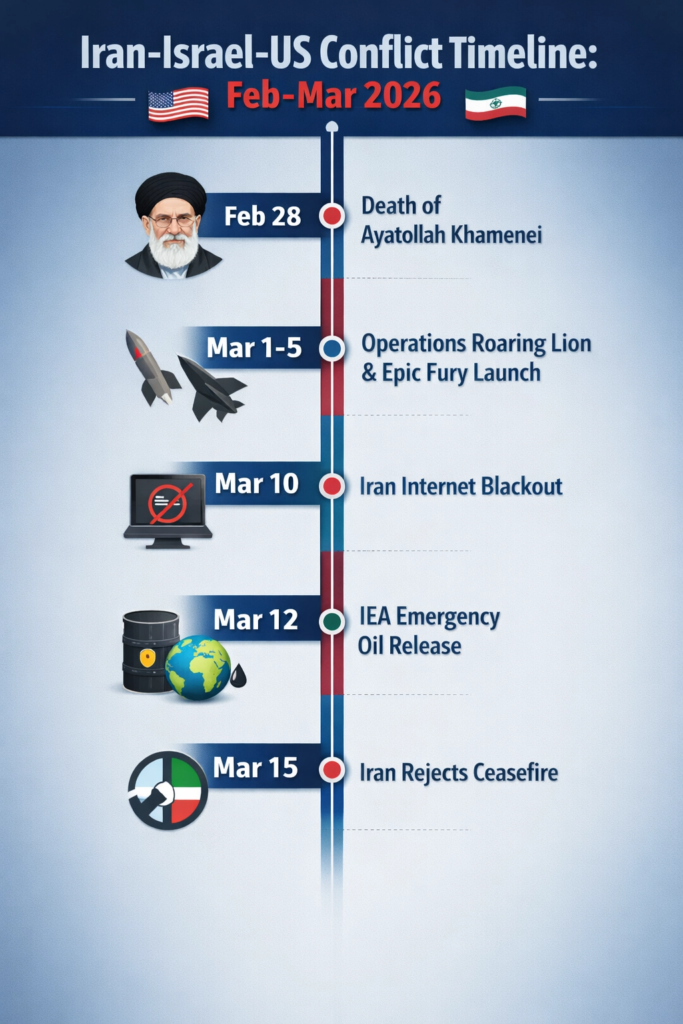 Iran-Israel-US Conflict Timeline:
Feb-Mar 2026

Feb 28
Death of Ayatollah Khamenei

Mar 1-5
Operations Roaring Lion & Epic Fury Launch

Mar 10
Iran Internet Blackout

Mar 12
IEA Emergency Oil Release

Mar 15
Iran Rejects Ceasefire